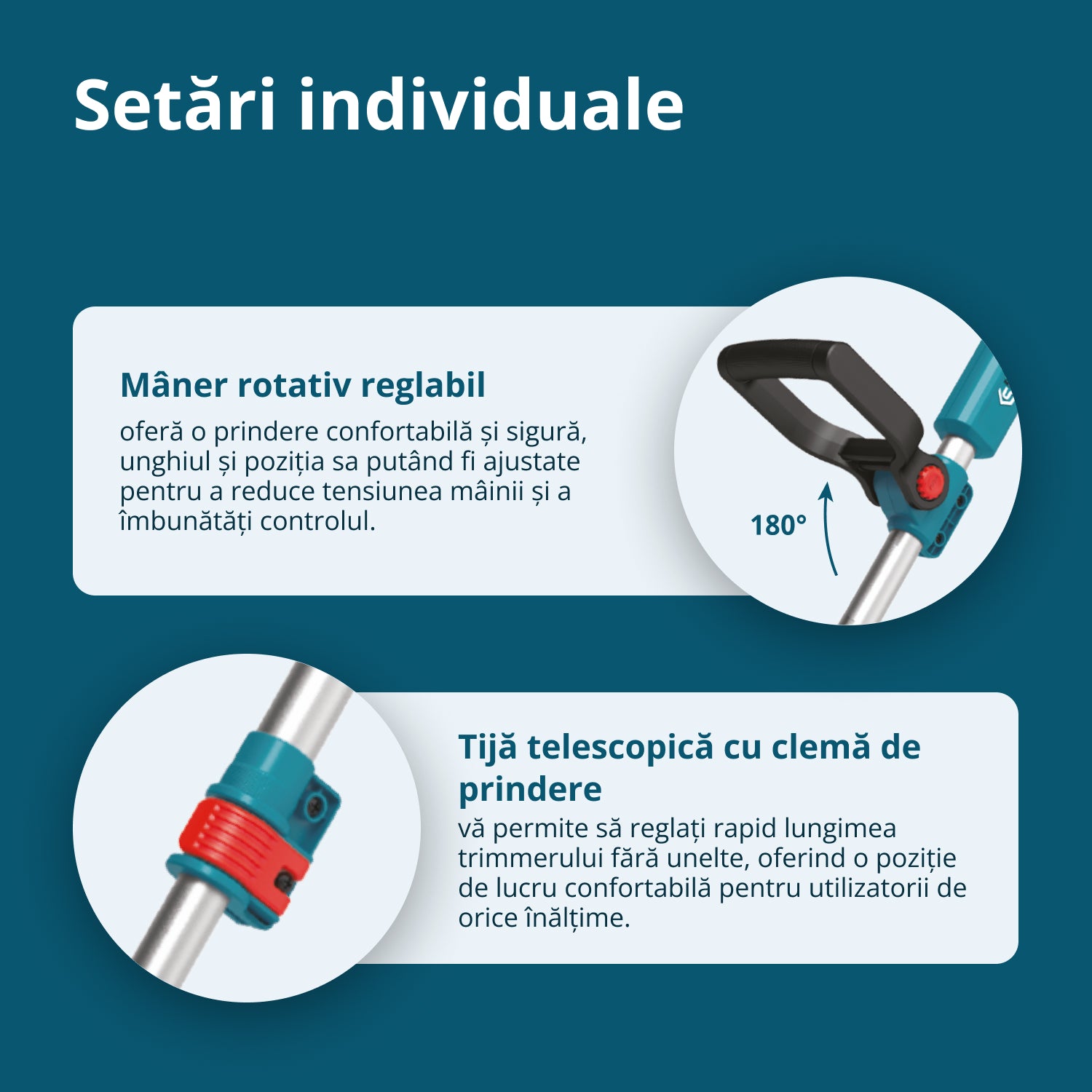 Setări individuale

Mâner rotativ reglabil
oferă o prindere confortabilă și sigură, unghiul și poziția sa putând fi ajustate pentru a reduce tensiunea mâinii și a îmbunătăți controlul.

180°

Tijă telescopică cu clemă de prindere
vă permite să reglați rapid lungimea trimmerului fără unelte, oferind o poziție de lucru confortabilă pentru utilizatorii de orice înălțime.